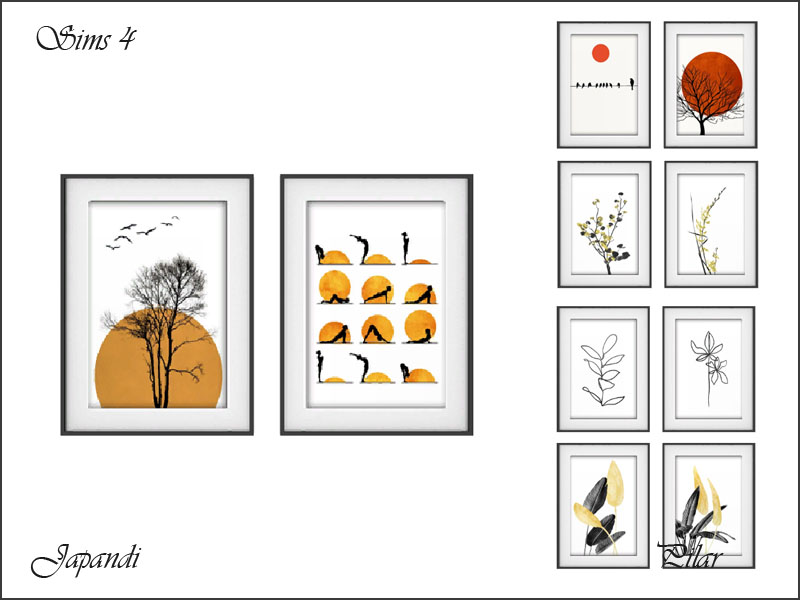 Sims 4

Japandi

Pilar